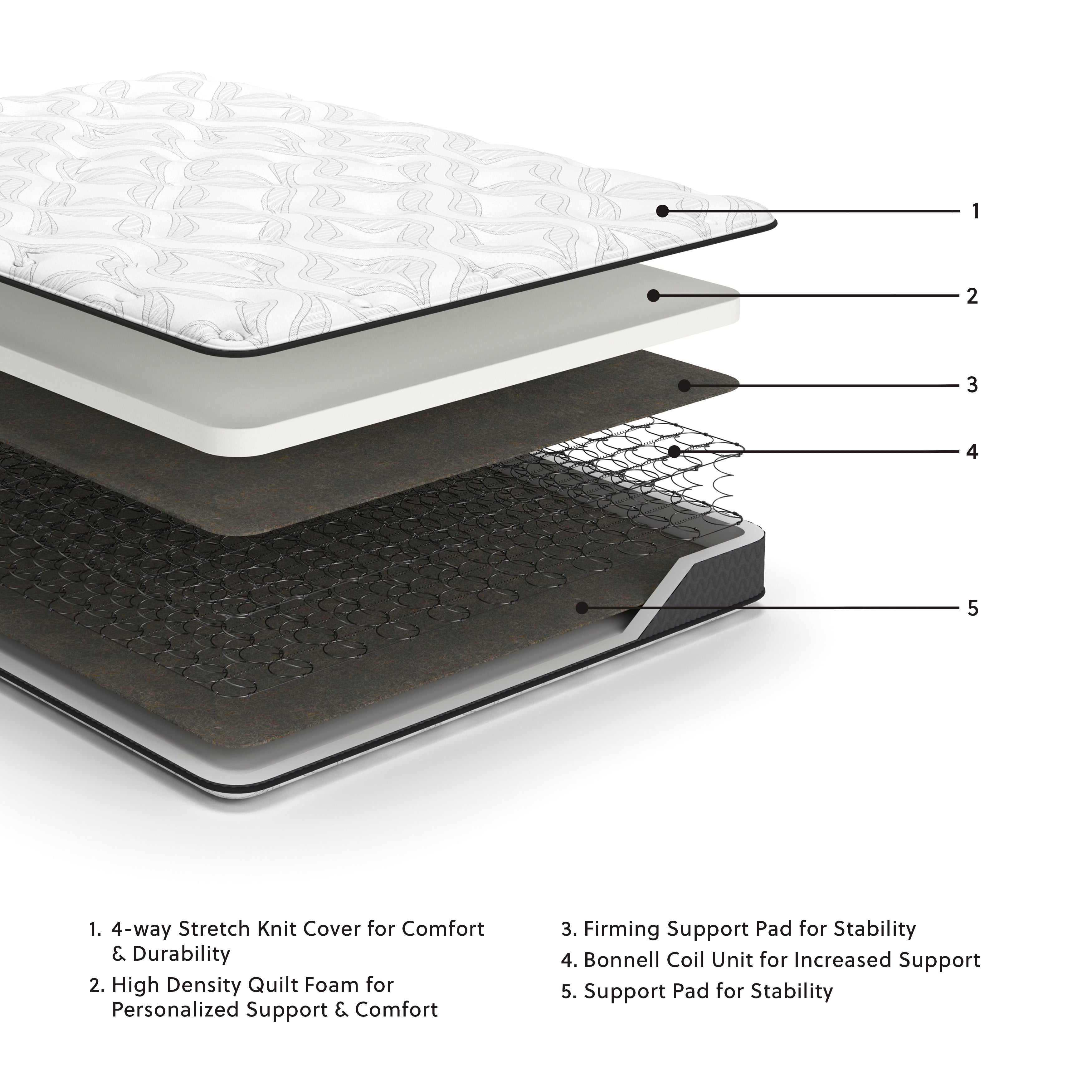 1
2
3
4
5

1. 4-way Stretch Knit Cover for Comfort & Durability
2. High Density Quilt Foam for Personalized Support & Comfort

3. Firming Support Pad for Stability
4. Bonnell Coil Unit for Increased Support
5. Support Pad for Stability